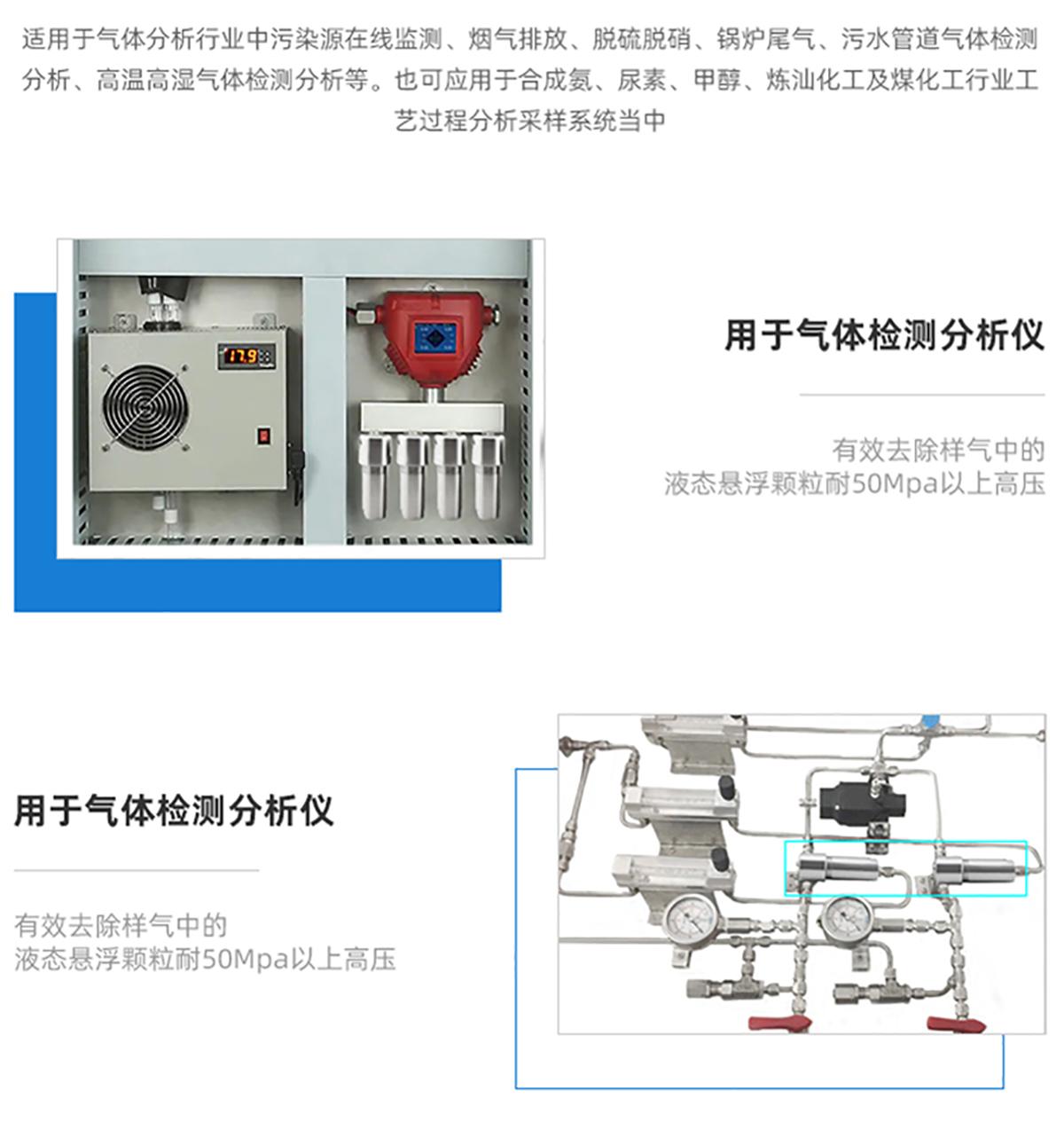 适用于气体分析行业中污染源在线监测、烟气排放、脱硫脱硝、锅炉尾气、污水管道气体检测分析、高温高湿气体检测分析等。也可应用于合成氨、尿素、甲醇、炼汕化工及煤化工行业工艺过程分析采样系统当中

17.9

用于气体检测分析仪

有效去除样气中的
液态悬浮颗粒耐50Mpa以上高压

用于气体检测分析仪

有效去除样气中的
液态悬浮颗粒耐50Mpa以上高压