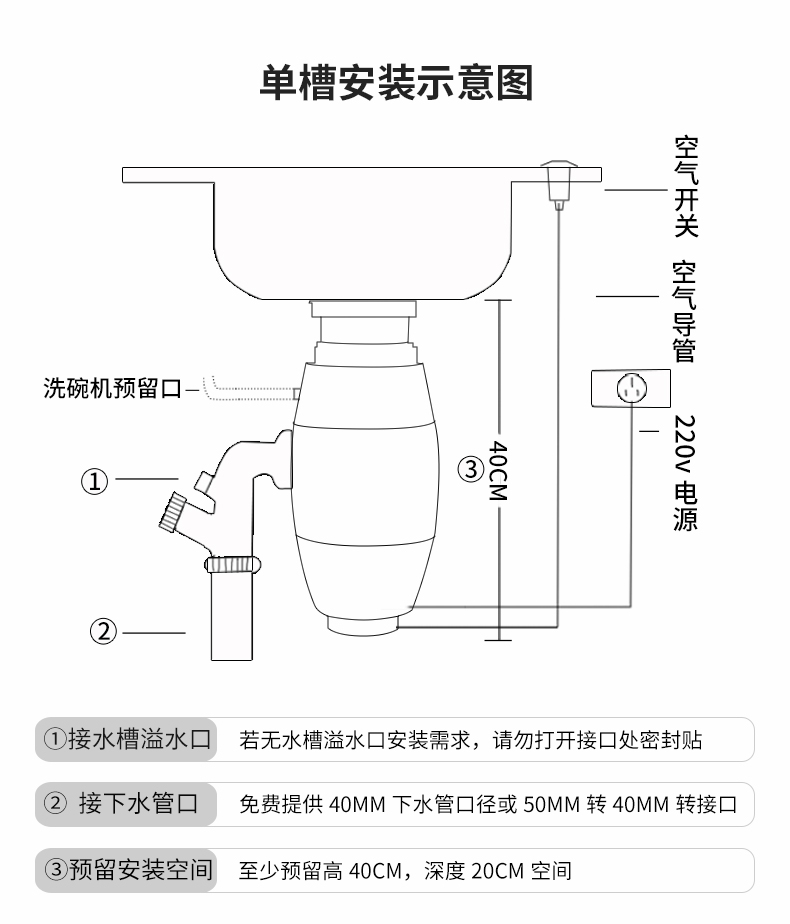 单槽安装示意图

空气开关

空气导管

220v 电源

洗碗机预留口

①

②

③

40CM

①接水槽溢水口 若无水槽溢水口安装需求，请勿打开接口处密封贴

② 接下水管口 免费提供 40MM 下水管口径或 50MM 转 40MM 转接口

③预留安装空间 至少预留高 40CM，深度 20CM 空间